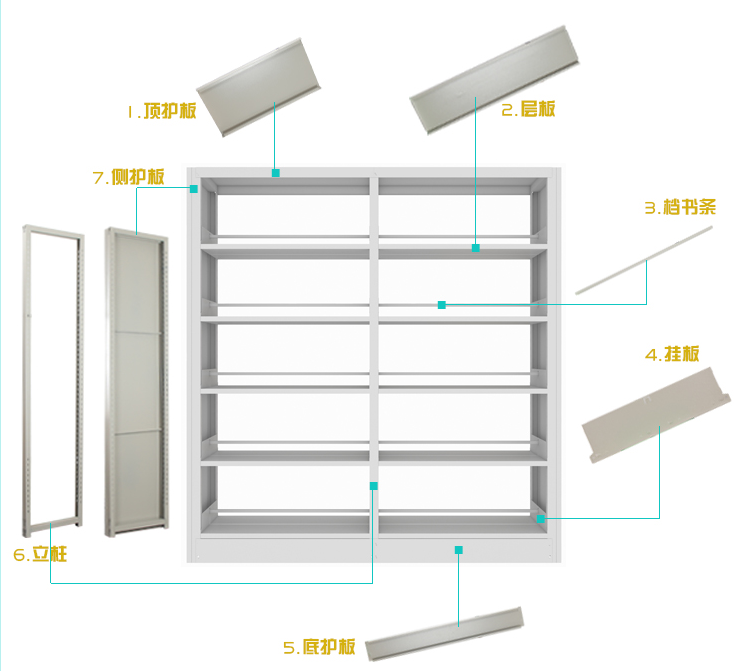 1.顶护板

2.层板

7.侧护板

3.档书条

4.挂板

6.立柱

5.底护板