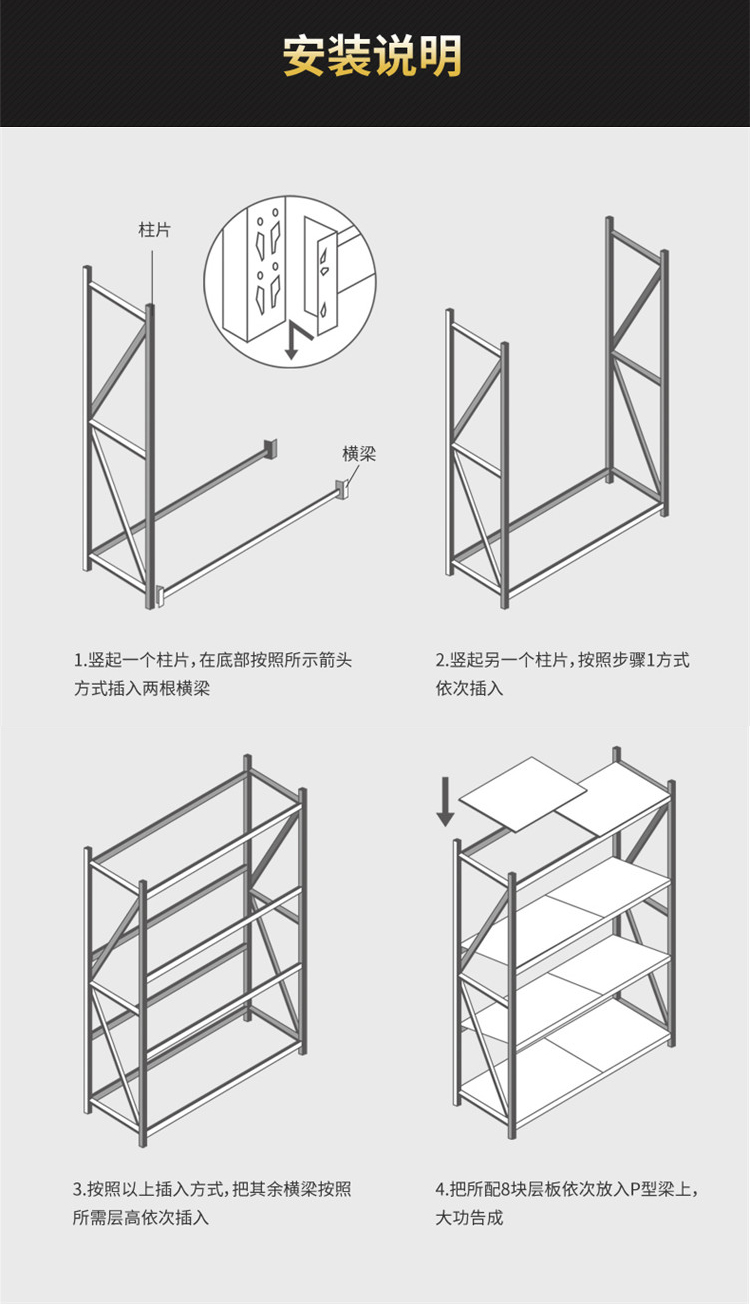 安装说明

柱片

横梁

1.竖起一个柱片，在底部按照所示箭头方式插入两根横梁

2.竖起另一个柱片，按照步骤1方式依次插入

3.按照以上插入方式，把其余横梁按照所需层高依次插入

4.把所配8块层板依次放入P型梁上，大功告成